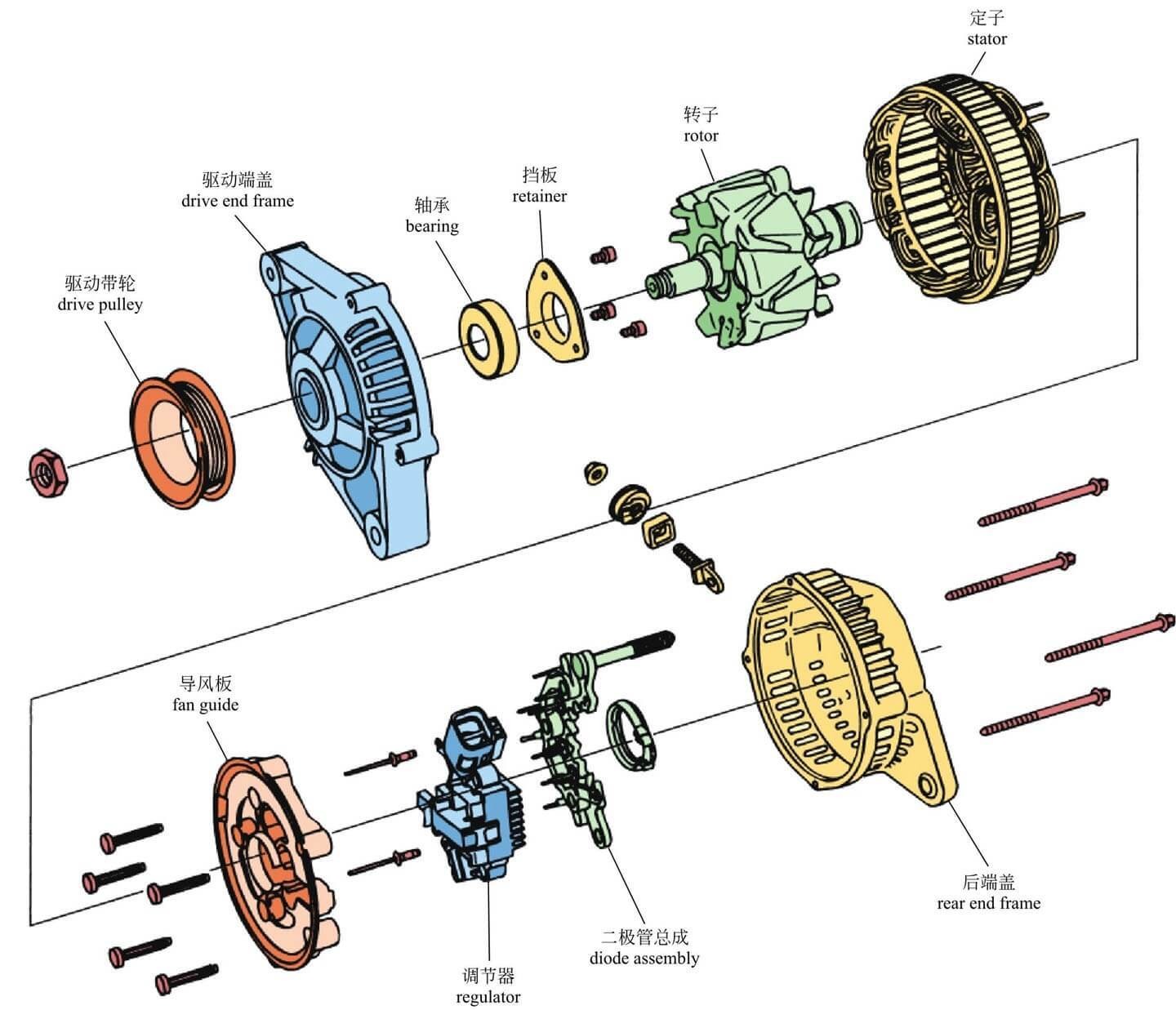 定子
stator

转子
rotor

驱动端盖
drive end frame

挡板
retainer

轴承
bearing

驱动带轮
drive pulley

导风板
fan guide

后端盖
rear end frame

二极管总成
diode assembly

调节器
regulator